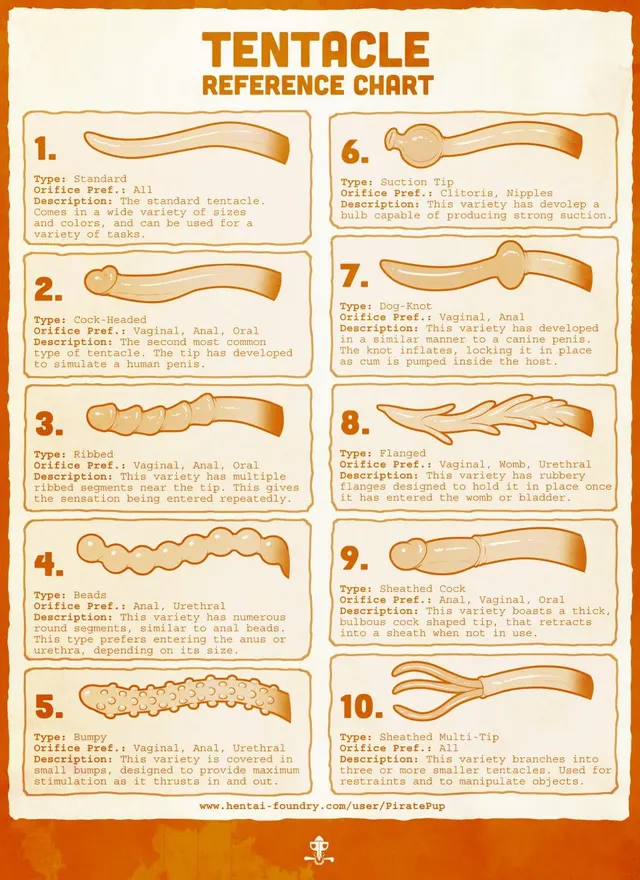 TENTACLE
REFERENCE CHART

1.
Type: Standard
Orifice Pref.: All
Description: The standard tentacle. Comes in a wide variety of sizes and colors, and can be used for a variety of tasks.

2.
Type: Cock-Headed
Orifice Pref.: Vaginal, Anal, Oral
Description: The second most common type of tentacle. The tip has developed to simulate a human penis.

3.
Type: Ribbed
Orifice Pref.: Vaginal, Anal, Oral
Description: This variety has multiple ribbed segments near the tip. This gives the sensation being entered repeatedly.

4.
Type: Beads
Orifice Pref.: Anal, Urethral
Description: This variety has numerous round segments, similar to anal beads. This type prefers entering the anus or urethra, depending on its size.

5.
Type: Bumpy
Orifice Pref.: Vaginal, Anal, Urethral
Description: This variety is covered in small bumps, designed to provide maximum stimulation as it thrusts in and out.

6.
Type: Suction Tip
Orifice Pref.: Clitoris, Nipples
Description: This variety has devolep a bulb capable of producing strong suction.

7.
Type: Dog-Knot
Orifice Pref.: Vaginal, Anal
Description: This variety has developed in a similar manner to a canine penis. The knot inflates, locking it in place as cum is pumped inside the host.

8.
Type: Flanged
Orifice Pref.: Vaginal, Womb, Urethral
Description: This variety has rubbery flanges designed to hold it in place once it has entered the womb or bladder.

9.
Type: Sheathed Cock
Orifice Pref.: Anal, Vaginal, Oral
Description: This variety boasts a thick, bulbous cock shaped tip, that retracts into a sheath when not in use.

10.
Type: Sheathed Multi-Tip
Orifice Pref.: All
Description: This variety branches into three or more smaller tentacles. Used for restraints and to manipulate objects.

www.hentai-foundry.com/user/PiratePup