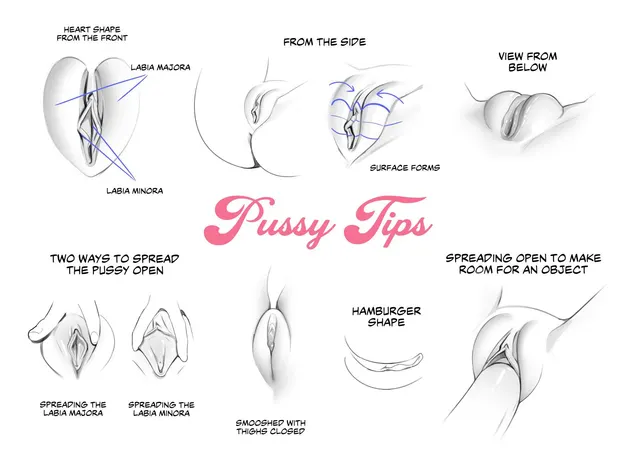 HEART SHAPE FROM THE FRONT

LABIA MAJORA

LABIA MINORA

FROM THE SIDE

SURFACE FORMS

VIEW FROM BELOW

Pussy Tips

TWO WAYS TO SPREAD THE PUSSY OPEN

SPREADING THE LABIA MAJORA

SPREADING THE LABIA MINORA

SMOOSHED WITH THIGHS CLOSED

HAMBURGER SHAPE

SPREADING OPEN TO MAKE ROOM FOR AN OBJECT